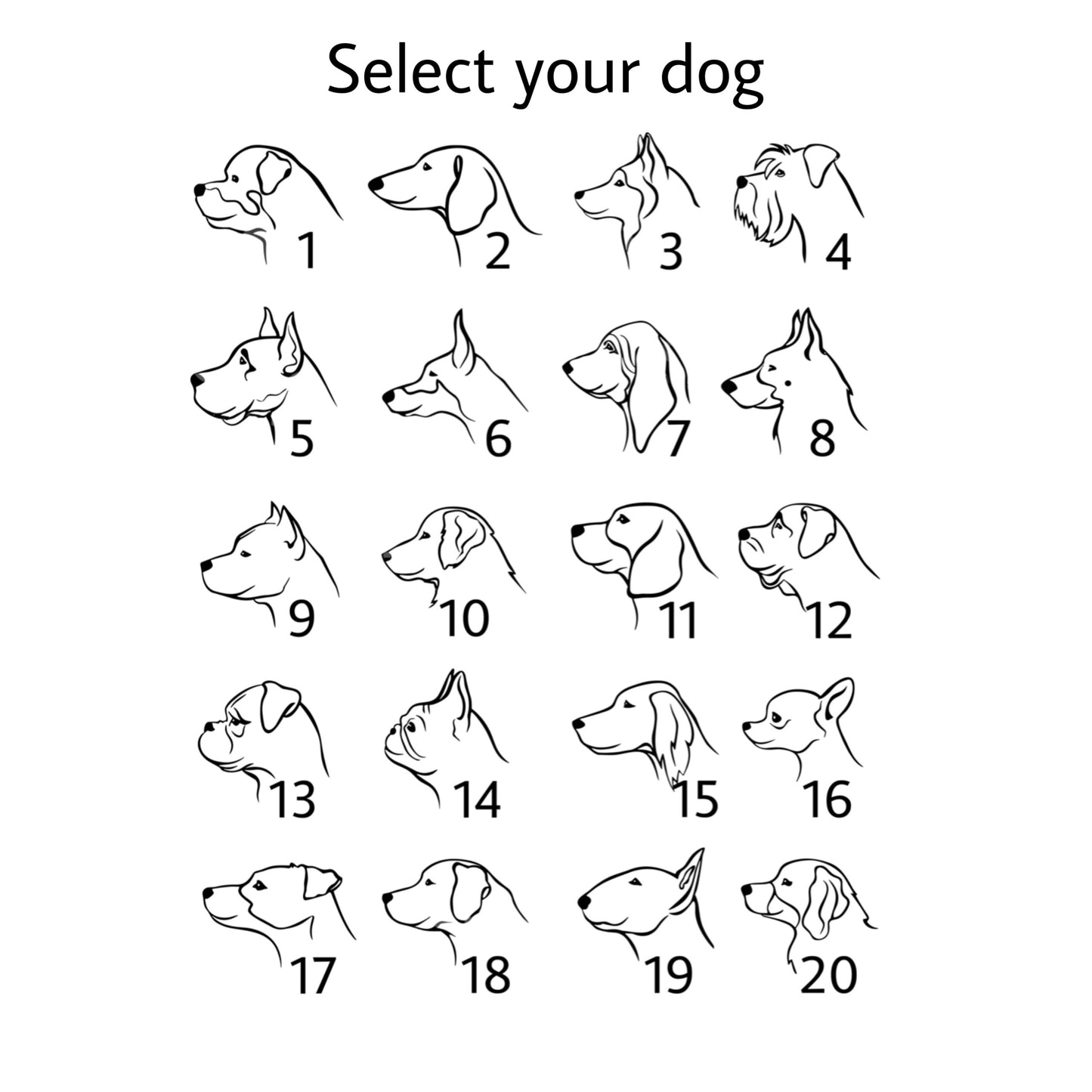 Select your dog

1 2 3 4

5 6 7 8

9 10 11 12

13 14 15 16

17 18 19 20